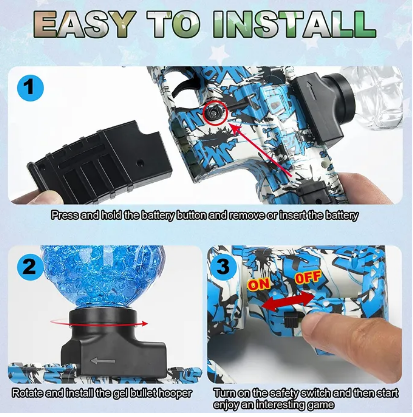 EASY TO INSTALL

1

Press and hold the battery button and remove or insert the battery

2

Rotate and install the gel bullet hooper

3

ON

OFF

Turn on the safety switch and then start enjoy an interesting game